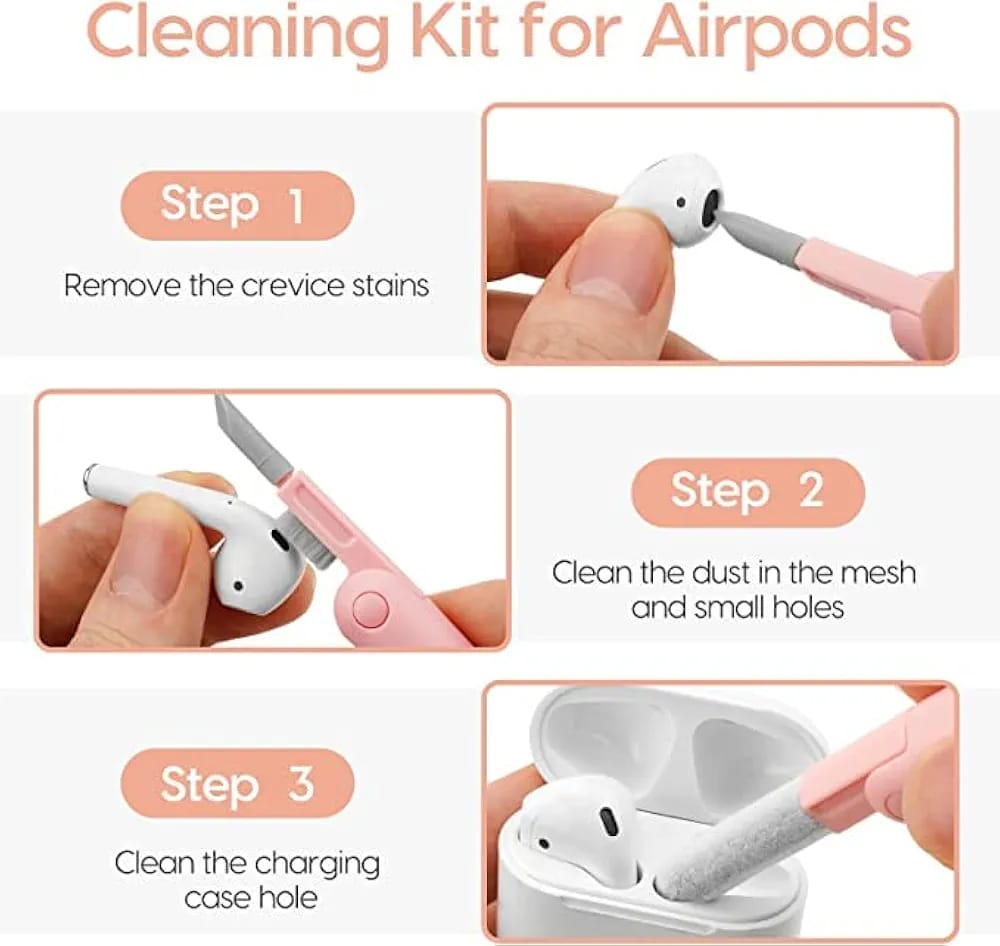 Cleaning Kit for Airpods

Step 1

Remove the crevice stains

Step 2

Clean the dust in the mesh and small holes

Step 3

Clean the charging case hole