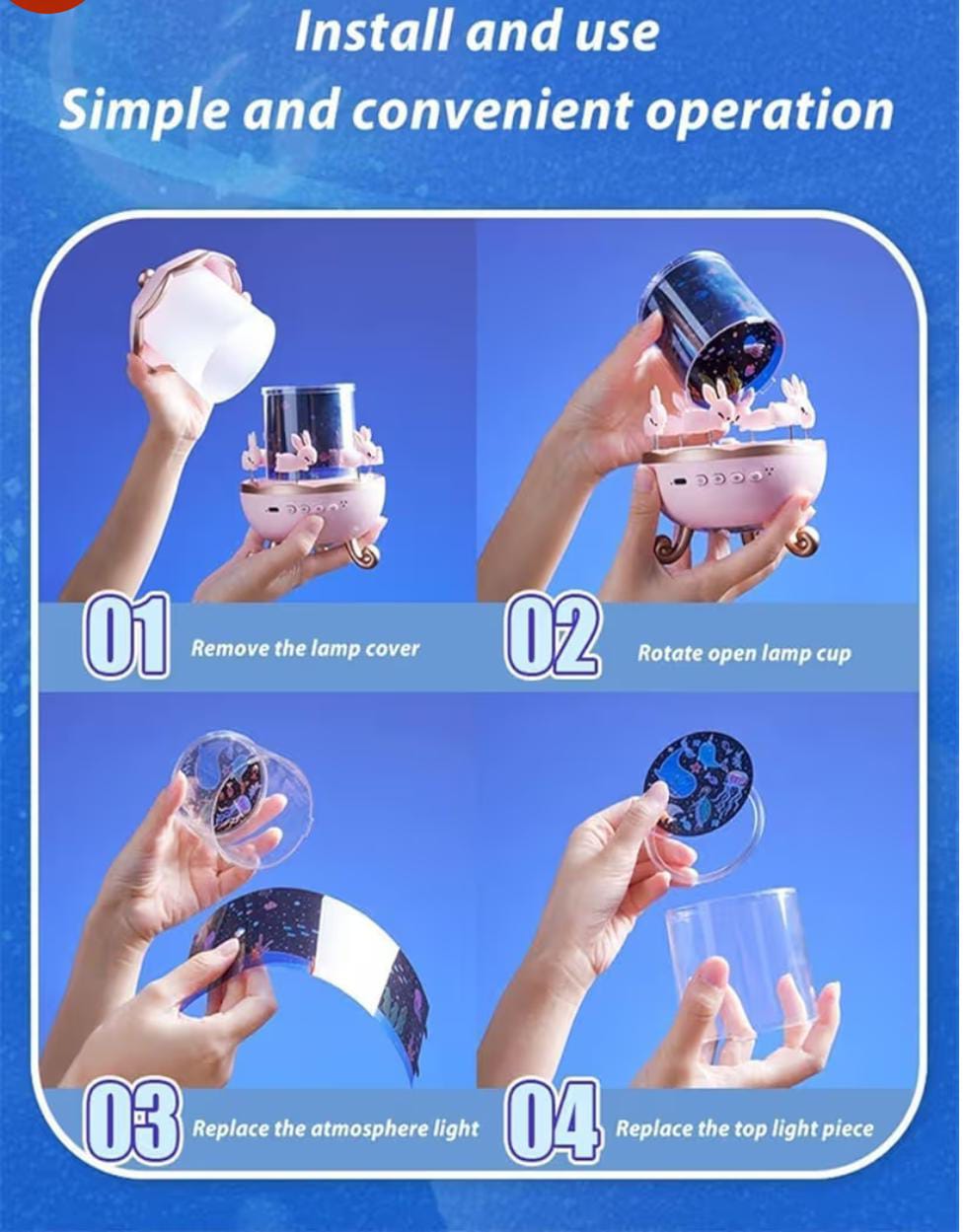 Install and use
Simple and convenient operation

01 Remove the lamp cover

02 Rotate open lamp cup

03 Replace the atmosphere light

04 Replace the top light piece